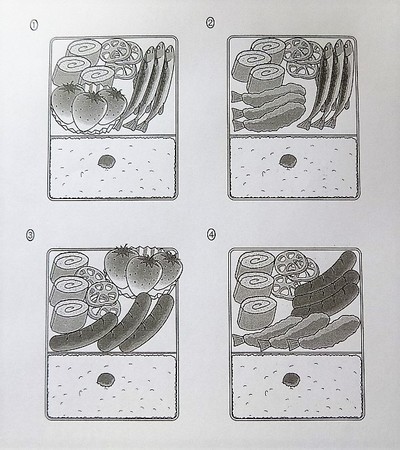 ①

②

③

④