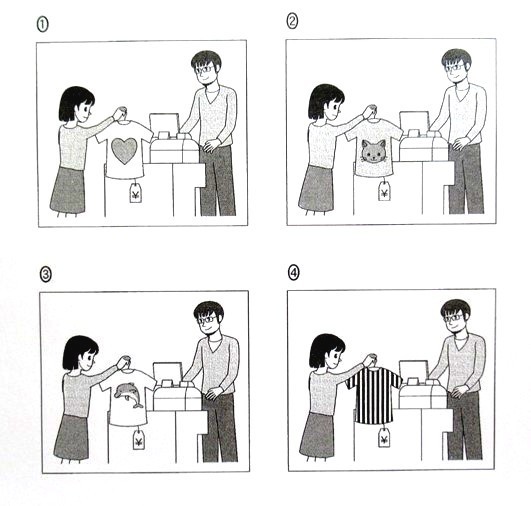 ①

¥

②

¥

③

¥

④

¥