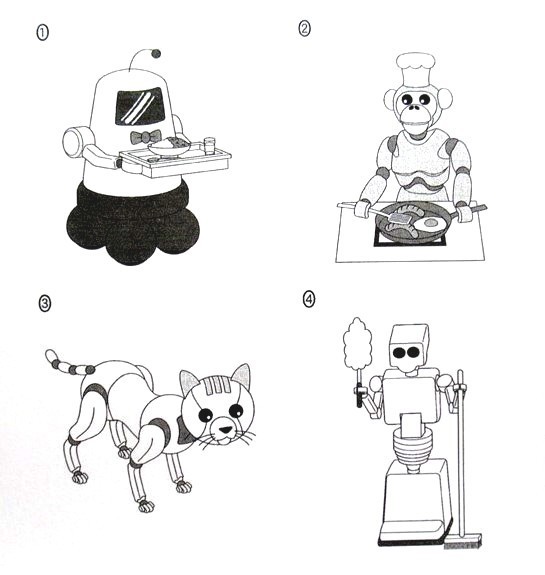 ①

②

③

④